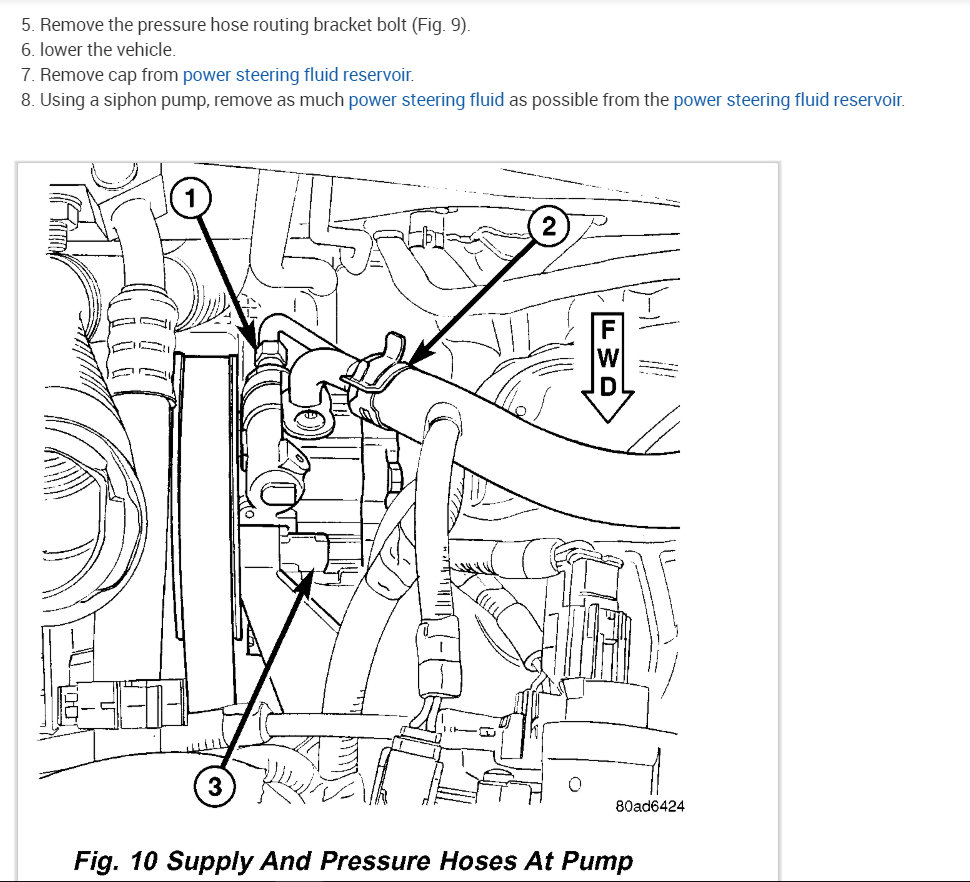 5. Remove the pressure hose routing bracket bolt (Fig. 9).
6. lower the vehicle.
7. Remove cap from power steering fluid reservoir.
8. Using a siphon pump, remove as much power steering fluid as possible from the power steering fluid reservoir.

1
2
F
W
D
3
80ad6424

Fig. 10 Supply And Pressure Hoses At Pump