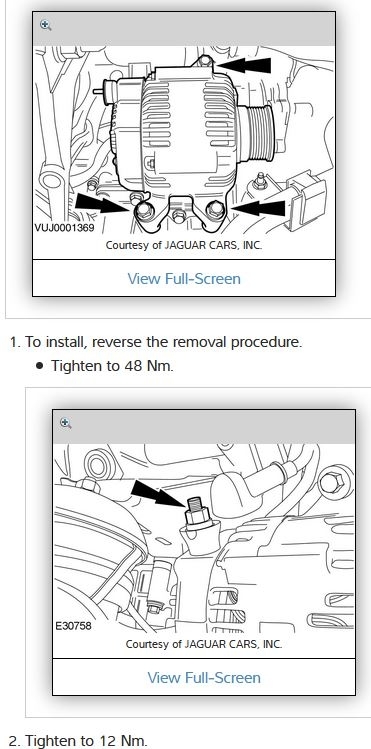 VUJ0001369
Courtesy of JAGUAR CARS, INC.

View Full-Screen

1. To install, reverse the removal procedure.
• Tighten to 48 Nm.

E30758
Courtesy of JAGUAR CARS, INC.

View Full-Screen

2. Tighten to 12 Nm.