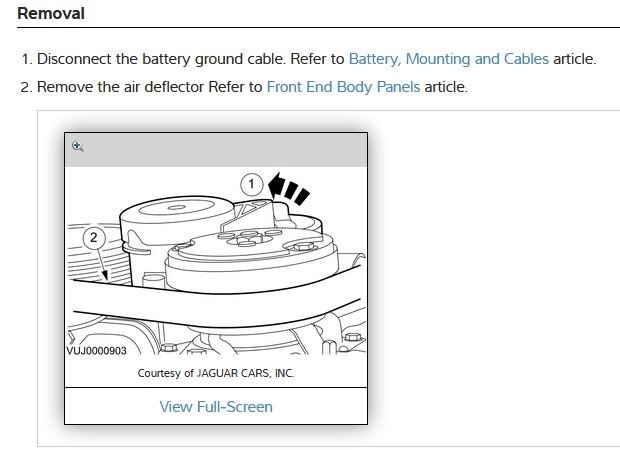 Removal

1. Disconnect the battery ground cable. Refer to Battery, Mounting and Cables article.

2. Remove the air deflector Refer to Front End Body Panels article.

1

2

VUJ0000903

Courtesy of JAGUAR CARS, INC.

View Full-Screen