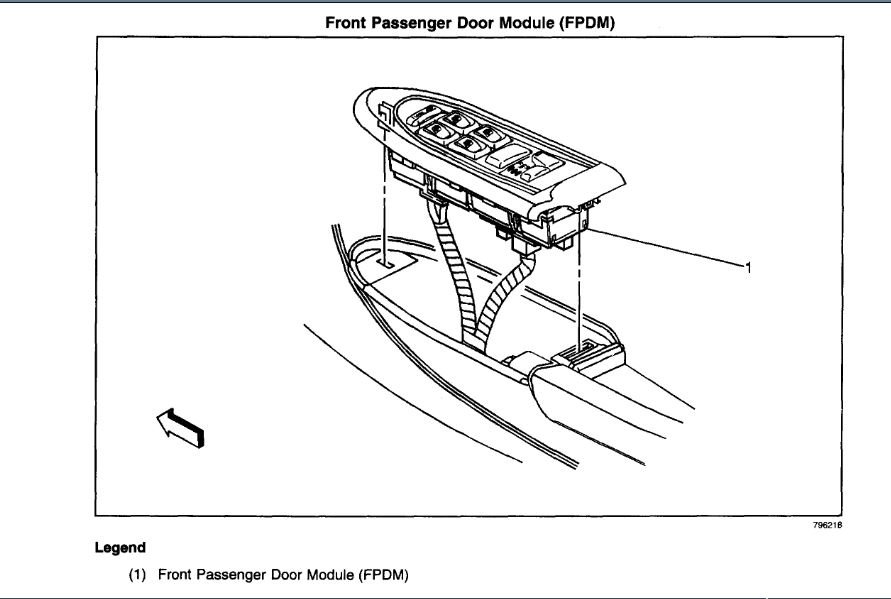 Front Passenger Door Module (FPDM)

1

796218

Legend

(1) Front Passenger Door Module (FPDM)