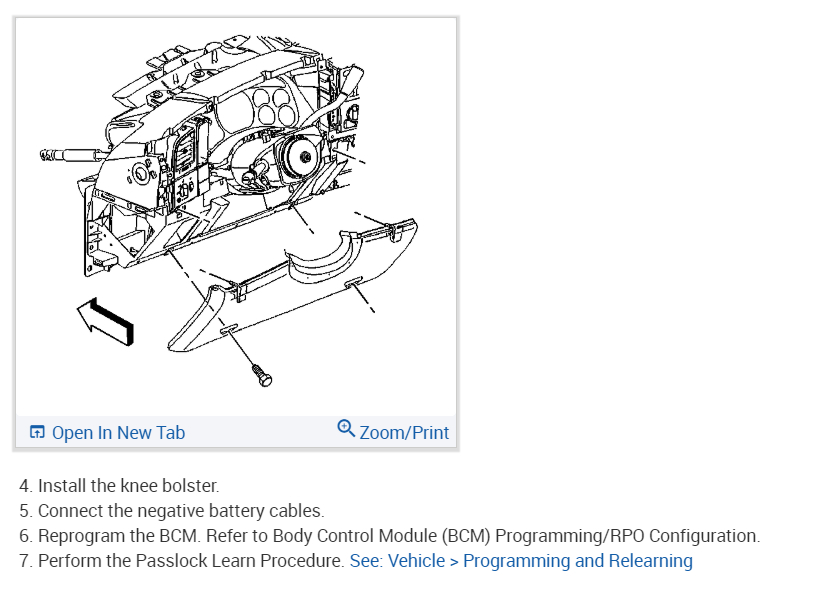 Open In New Tab
Zoom/Print

4. Install the knee bolster.
5. Connect the negative battery cables.
6. Reprogram the BCM. Refer to Body Control Module (BCM) Programming/RPO Configuration.
7. Perform the Passlock Learn Procedure. See: Vehicle > Programming and Relearning