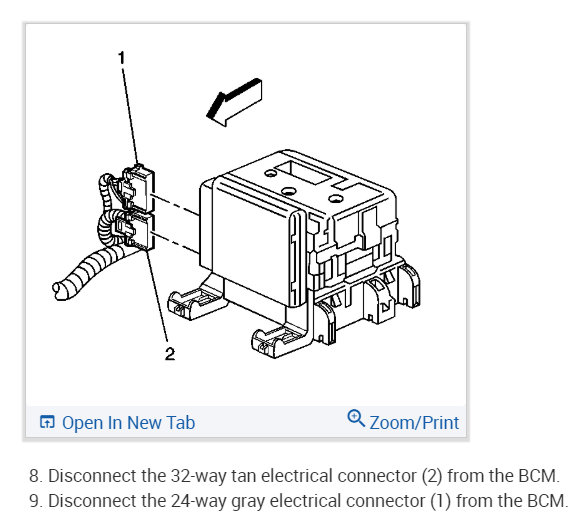 1

2

Open In New Tab

Zoom/Print

8. Disconnect the 32-way tan electrical connector (2) from the BCM.
9. Disconnect the 24-way gray electrical connector (1) from the BCM.