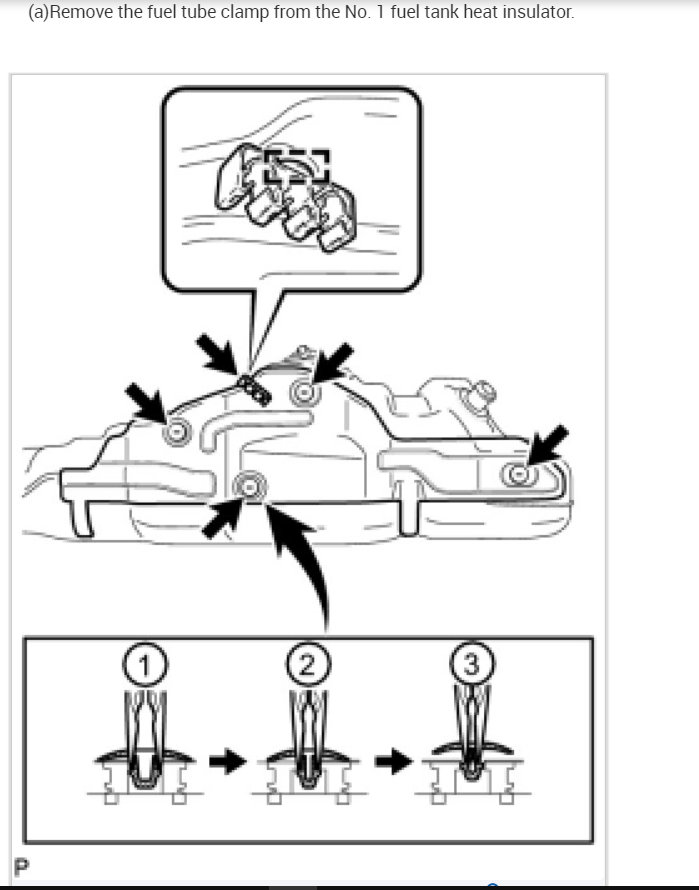 (a)Remove the fuel tube clamp from the No. 1 fuel tank heat insulator.

1

2

3

P