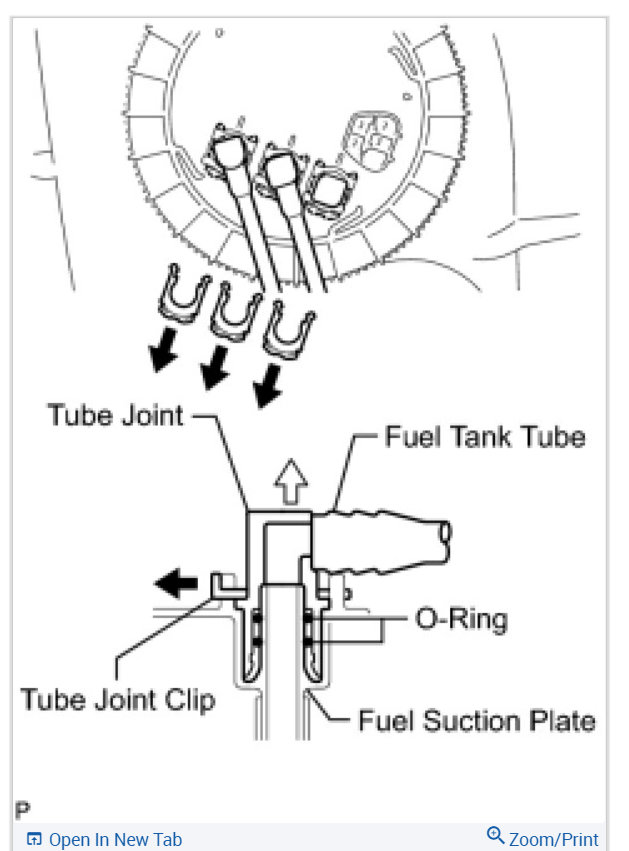 Tube Joint
Fuel Tank Tube
O-Ring
Tube Joint Clip
Fuel Suction Plate
P
Open In New Tab
Zoom/Print