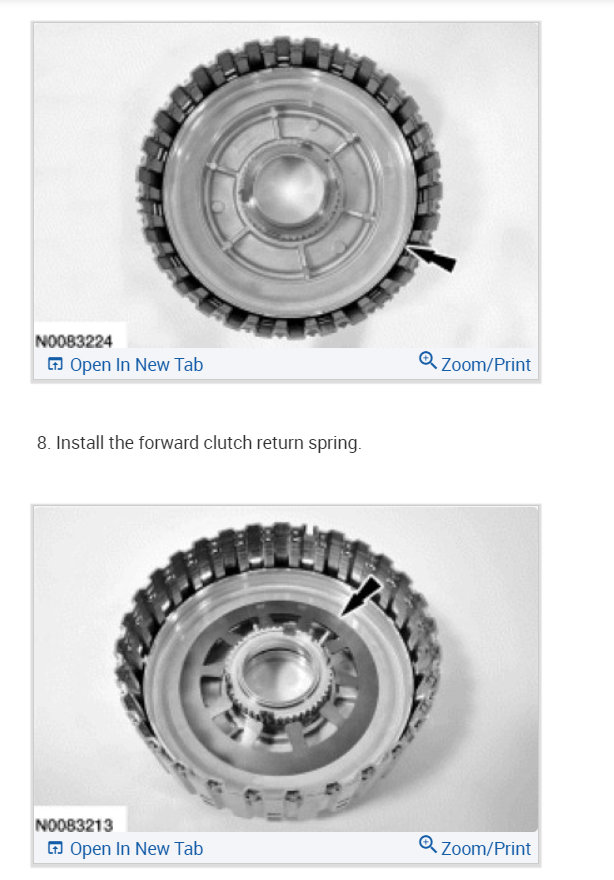 N0083224
Open In New Tab
Zoom/Print

8. Install the forward clutch return spring.

N0083213
Open In New Tab
Zoom/Print