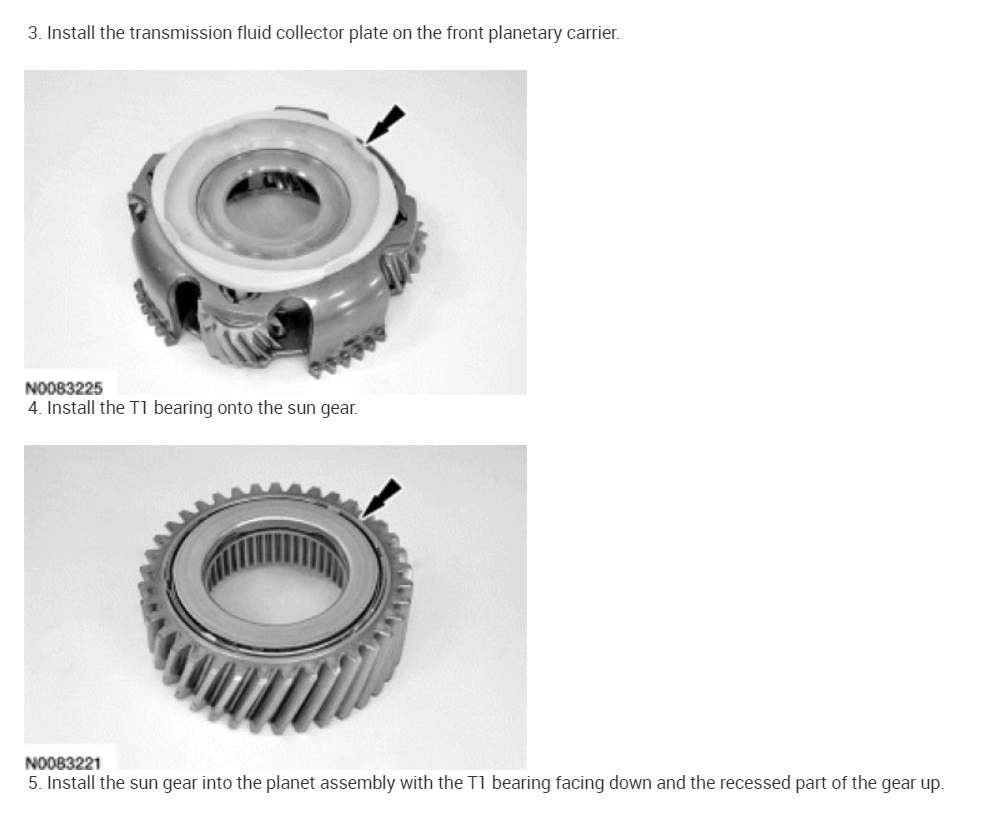 3. Install the transmission fluid collector plate on the front planetary carrier.

N0083225

4. Install the T1 bearing onto the sun gear.

N0083221

5. Install the sun gear into the planet assembly with the T1 bearing facing down and the recessed part of the gear up.