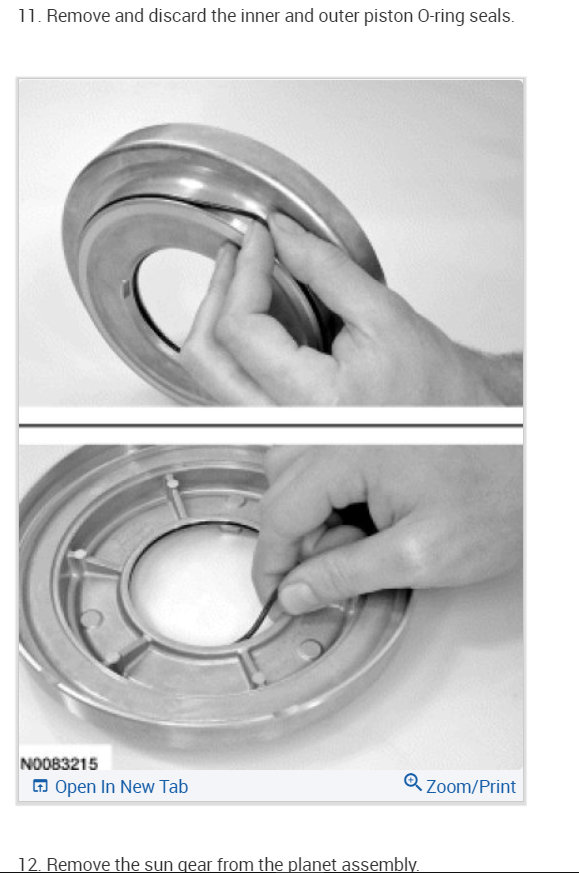 11. Remove and discard the inner and outer piston O-ring seals.

N0083215

Open In New Tab

Zoom/Print

12. Remove the sun gear from the planet assembly.