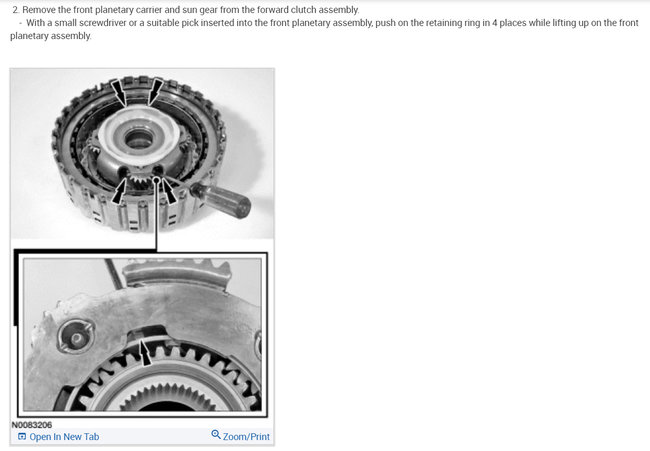 2. Remove the front planetary carrier and sun gear from the forward clutch assembly.

- With a small screwdriver or a suitable pick inserted into the front planetary assembly, push on the retaining ring in 4 places while lifting up on the front planetary assembly.

N0083206

Open In New Tab

Zoom/Print