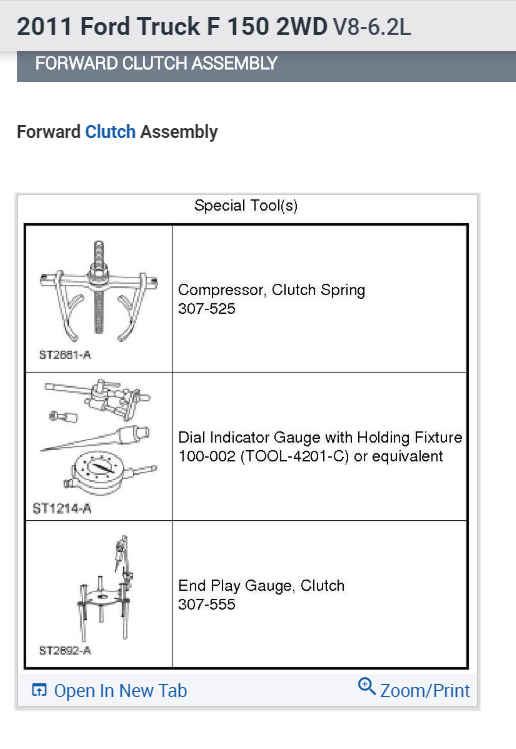 2011 Ford Truck F 150 2WD V8-6.2L

FORWARD CLUTCH ASSEMBLY

Forward Clutch Assembly

Special Tool(s)

| | |
|---|---|
| ST2681-A | Compressor, Clutch Spring 307-525 |
| ST1214-A | Dial Indicator Gauge with Holding Fixture 100-002 (TOOL-4201-C) or equivalent |
| ST2692-A | End Play Gauge, Clutch 307-555 |

Open In New Tab

Zoom/Print