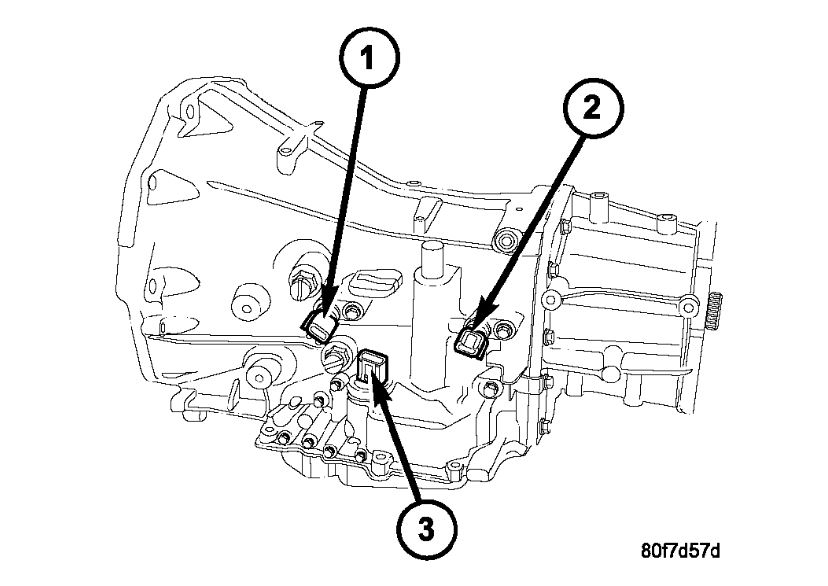 1
2
3
80f7d57d