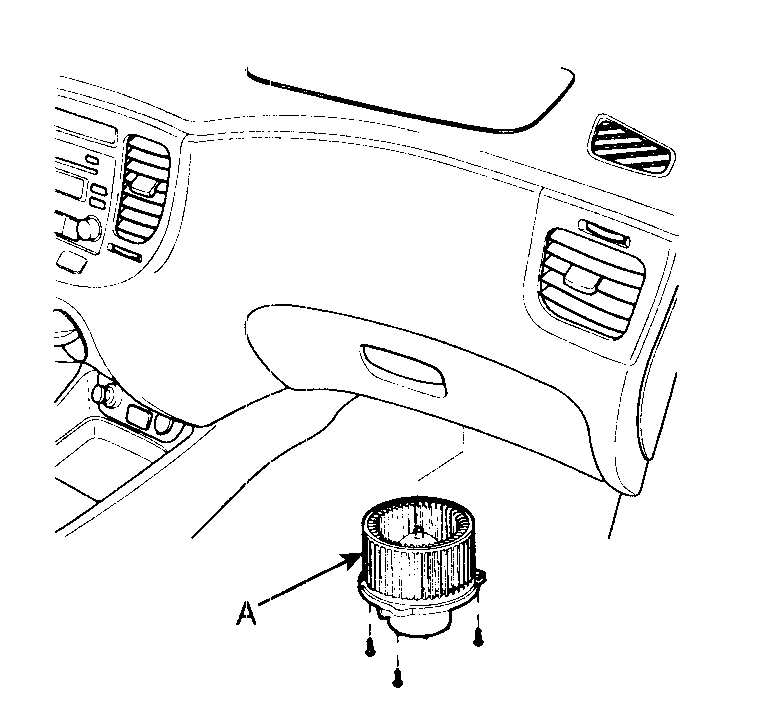 A