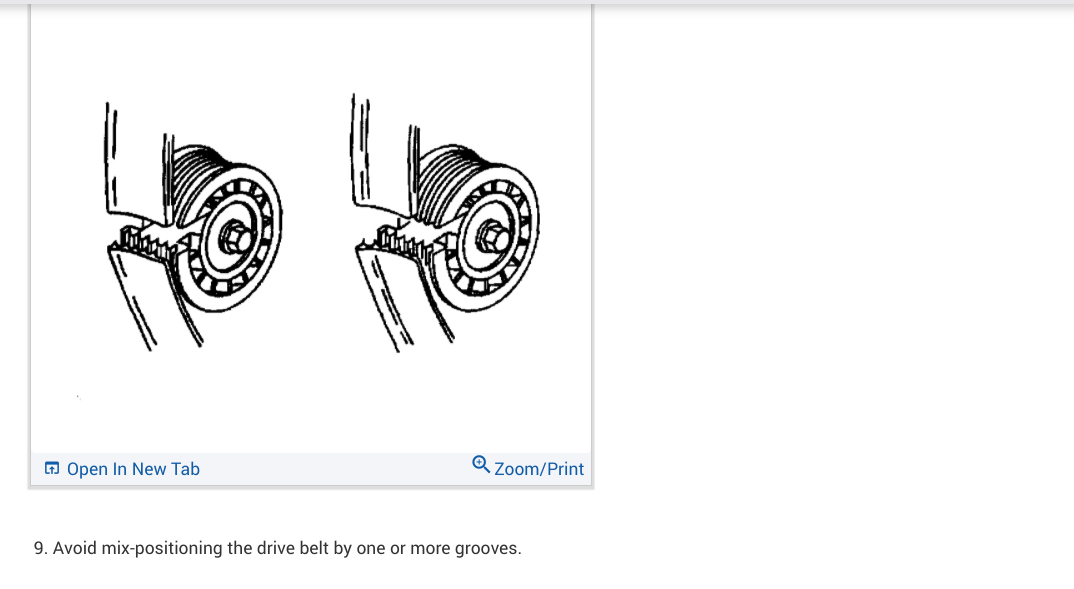 Open In New Tab

Zoom/Print

9. Avoid mix-positioning the drive belt by one or more grooves.