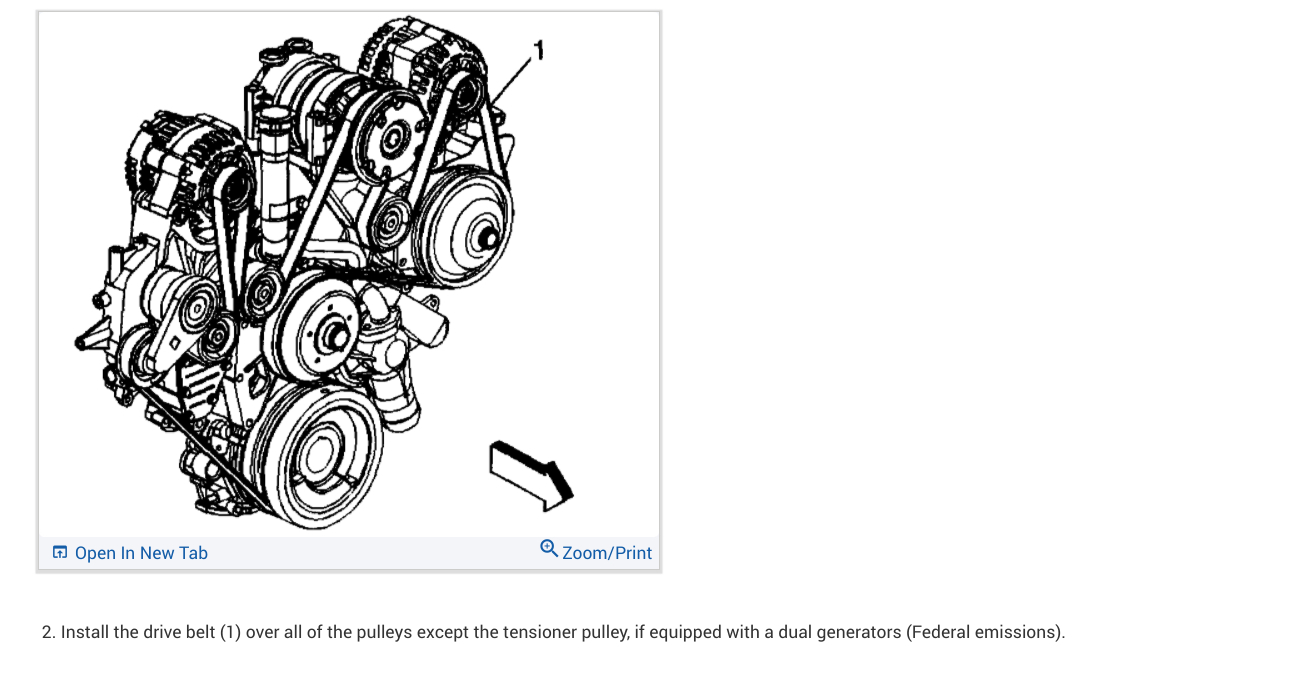 1

Open In New Tab

Zoom/Print

2. Install the drive belt (1) over all of the pulleys except the tensioner pulley, if equipped with a dual generators (Federal emissions).