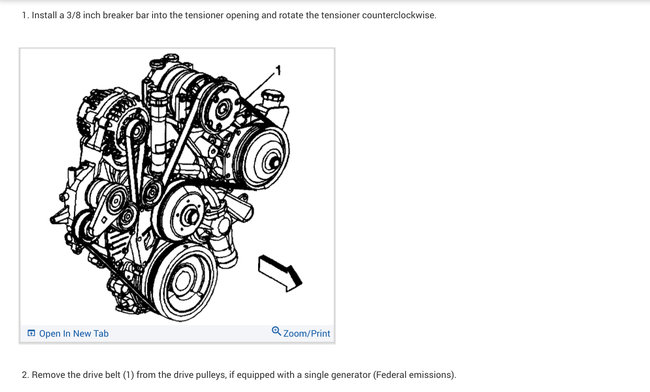 1. Install a 3/8 inch breaker bar into the tensioner opening and rotate the tensioner counterclockwise.

1

Open In New Tab

Zoom/Print

2. Remove the drive belt (1) from the drive pulleys, if equipped with a single generator (Federal emissions).