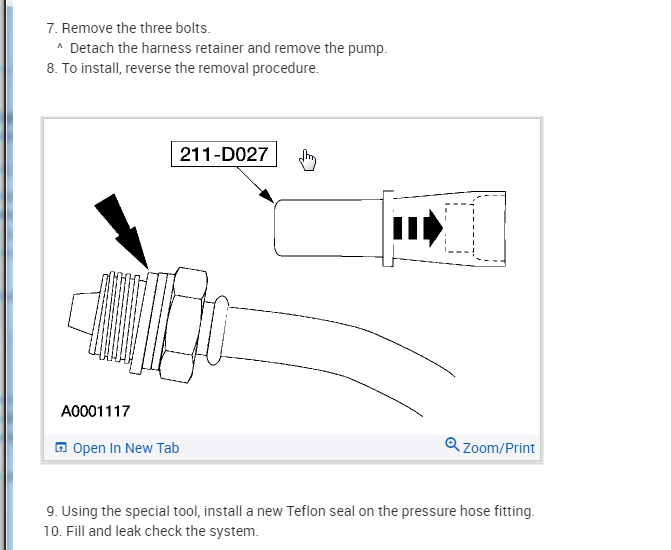 7. Remove the three bolts.
^ Detach the harness retainer and remove the pump.
8. To install, reverse the removal procedure.

211-D027

A0001117

Open In New Tab
Zoom/Print

9. Using the special tool, install a new Teflon seal on the pressure hose fitting.
10. Fill and leak check the system.