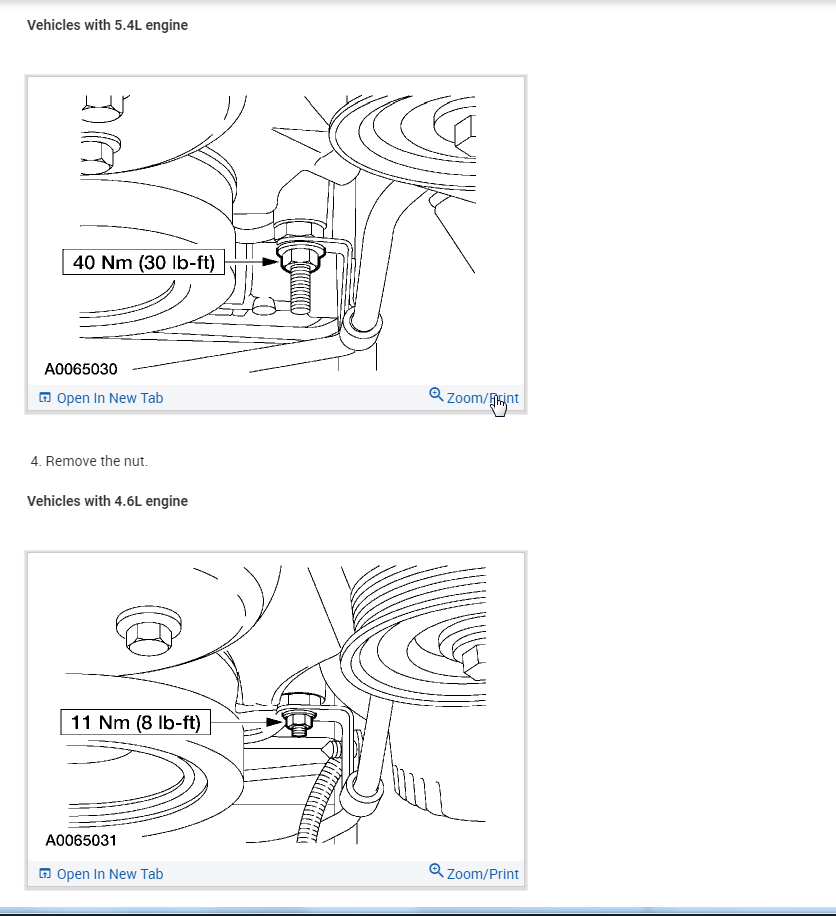 Vehicles with 5.4L engine

40 Nm (30 lb-ft)

A0065030

Open In New Tab

Zoom/Print

4. Remove the nut.

Vehicles with 4.6L engine

11 Nm (8 lb-ft)

A0065031

Open In New Tab

Zoom/Print