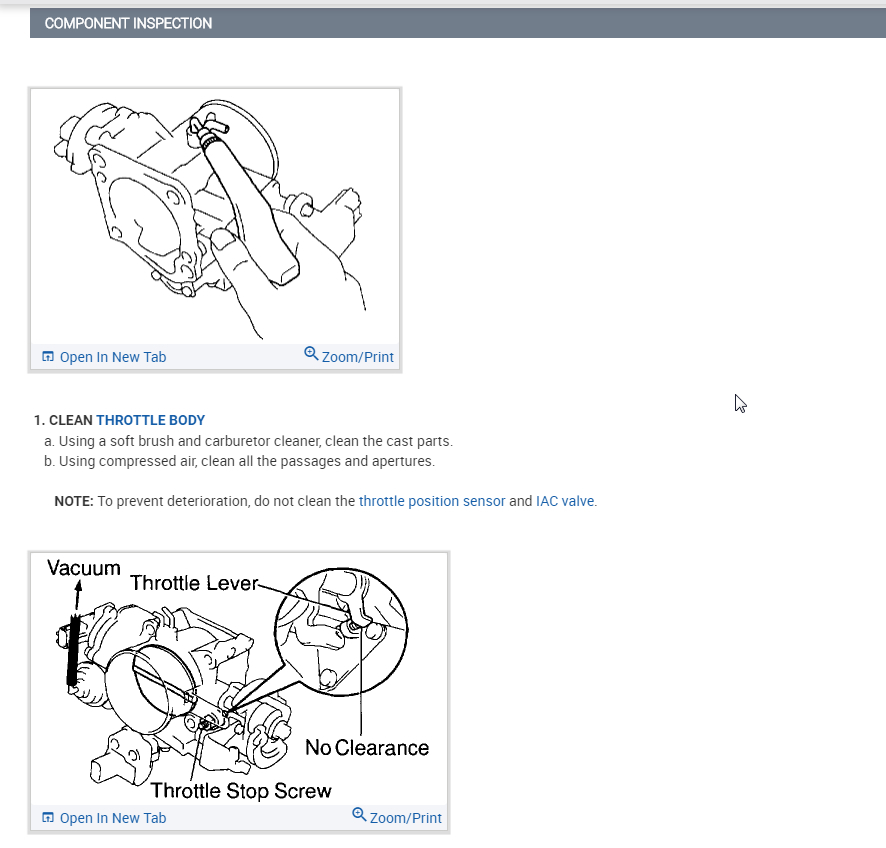 COMPONENT INSPECTION

Open In New Tab
Zoom/Print

1. CLEAN THROTTLE BODY
a. Using a soft brush and carburetor cleaner, clean the cast parts.
b. Using compressed air, clean all the passages and apertures.

NOTE: To prevent deterioration, do not clean the throttle position sensor and IAC valve.

Vacuum
Throttle Lever
No Clearance
Throttle Stop Screw

Open In New Tab
Zoom/Print