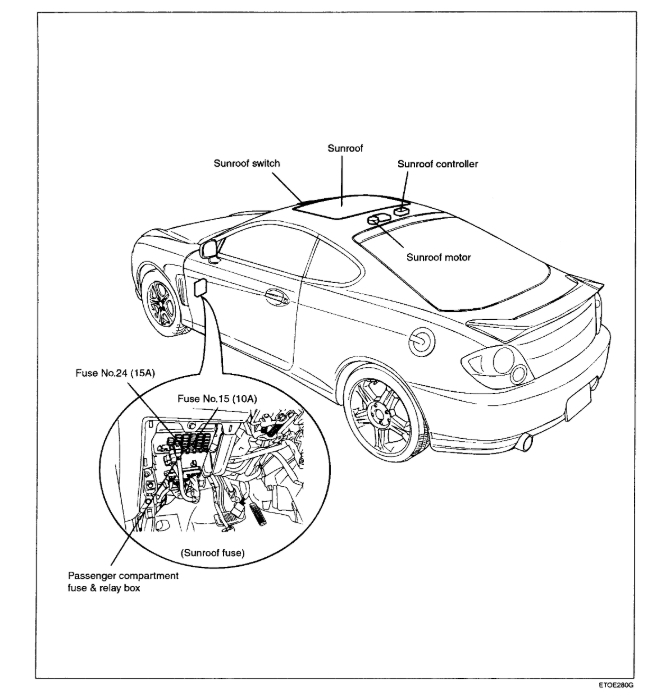 Sunroof

Sunroof switch

Sunroof controller

Sunroof motor

Fuse No.24 (15A)

Fuse No.15 (10A)

(Sunroof fuse)

Passenger compartment fuse & relay box

ETOE280G