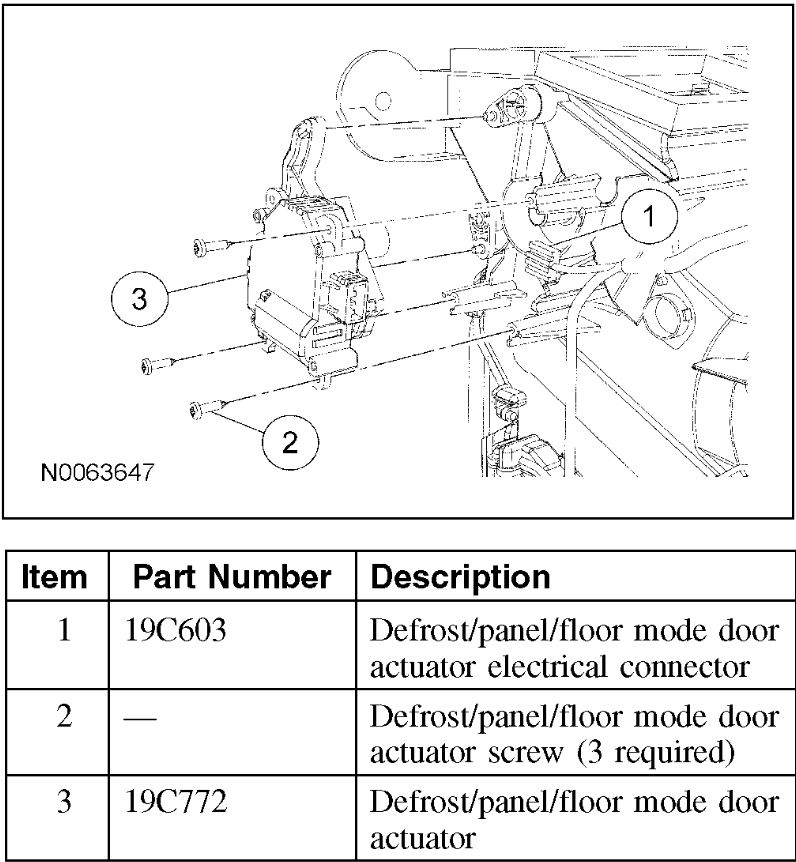 1

3

2

N0063647

| Item | Part Number | Description |
|---|---|---|
| 1 | 19C603 | Defrost/panel/floor mode door actuator electrical connector |
| 2 | — | Defrost/panel/floor mode door actuator screw (3 required) |
| 3 | 19C772 | Defrost/panel/floor mode door actuator |