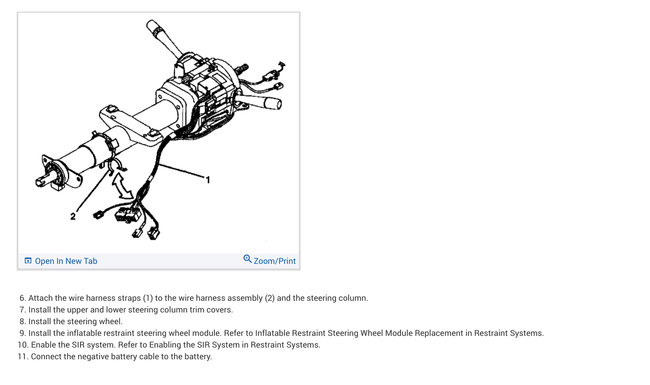 1

2

Open In New Tab

Zoom/Print

6. Attach the wire harness straps (1) to the wire harness assembly (2) and the steering column.
7. Install the upper and lower steering column trim covers.
8. Install the steering wheel.
9. Install the inflatable restraint steering wheel module. Refer to Inflatable Restraint Steering Wheel Module Replacement in Restraint Systems.
10. Enable the SIR system. Refer to Enabling the SIR System in Restraint Systems.
11. Connect the negative battery cable to the battery.