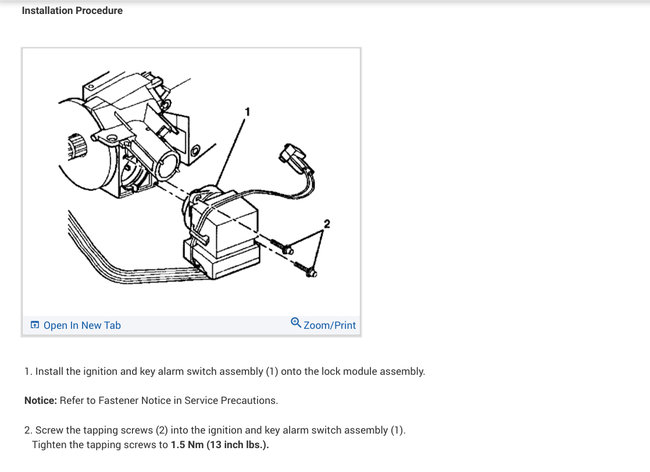 Installation Procedure

1

2

Open In New Tab

Zoom/Print

1. Install the ignition and key alarm switch assembly (1) onto the lock module assembly.

Notice: Refer to Fastener Notice in Service Precautions.

2. Screw the tapping screws (2) into the ignition and key alarm switch assembly (1). Tighten the tapping screws to 1.5 Nm (13 inch lbs.).