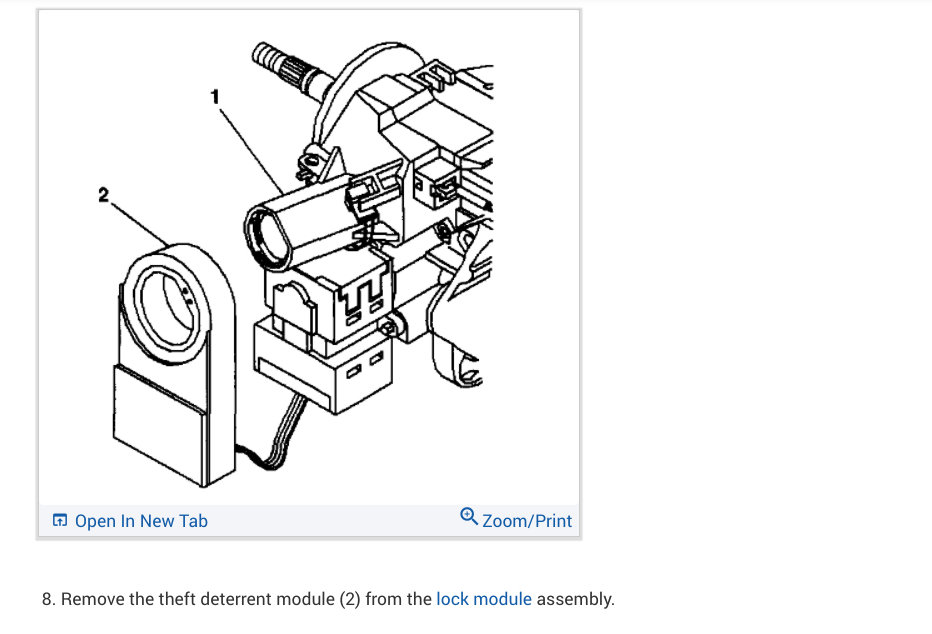 1

2

Open In New Tab

Zoom/Print

8. Remove the theft deterrent module (2) from the lock module assembly.