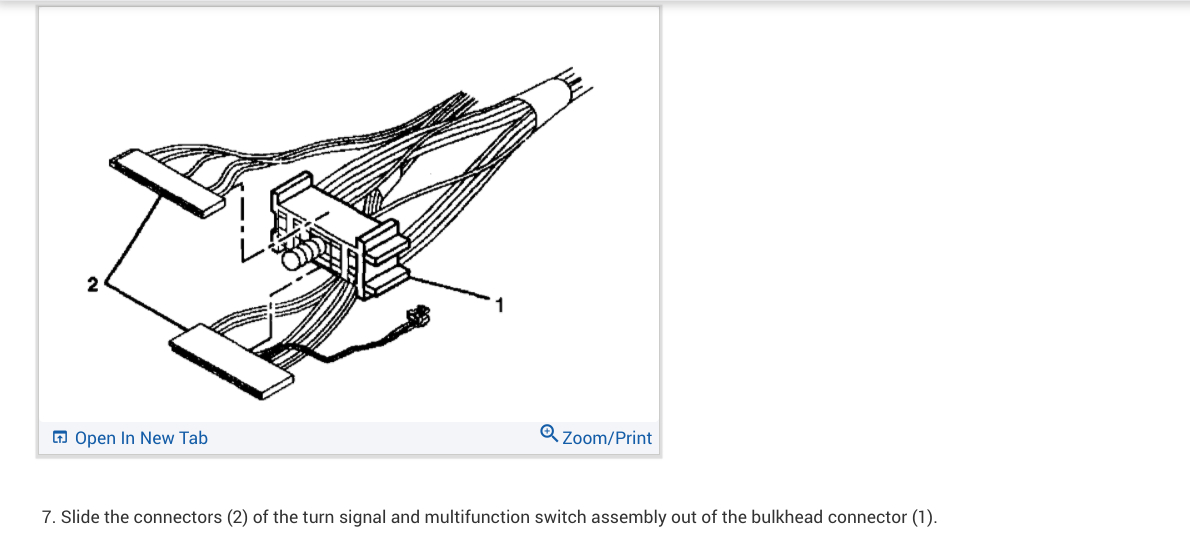 2

1

Open In New Tab

Zoom/Print

7. Slide the connectors (2) of the turn signal and multifunction switch assembly out of the bulkhead connector (1).