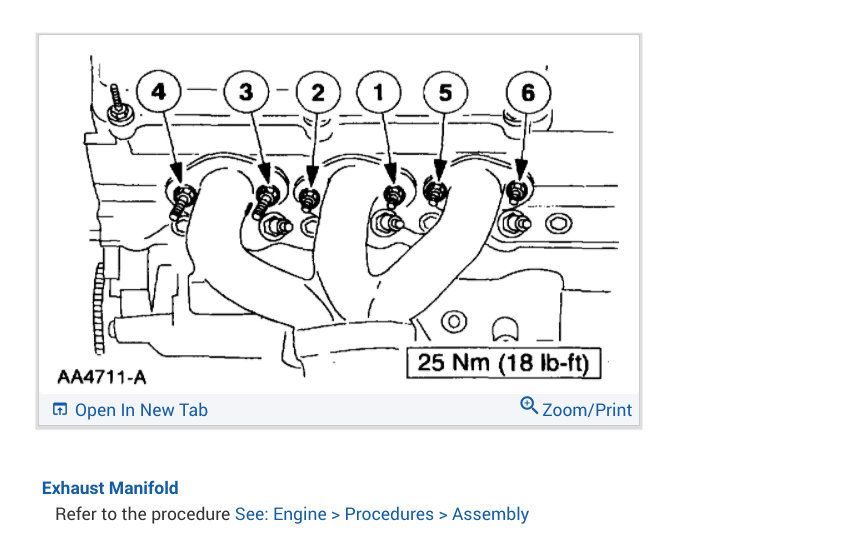 4
3
2
1
5
6
25 Nm (18 lb-ft)
AA4711-A
Open In New Tab
Zoom/Print

Exhaust Manifold
Refer to the procedure See: Engine > Procedures > Assembly