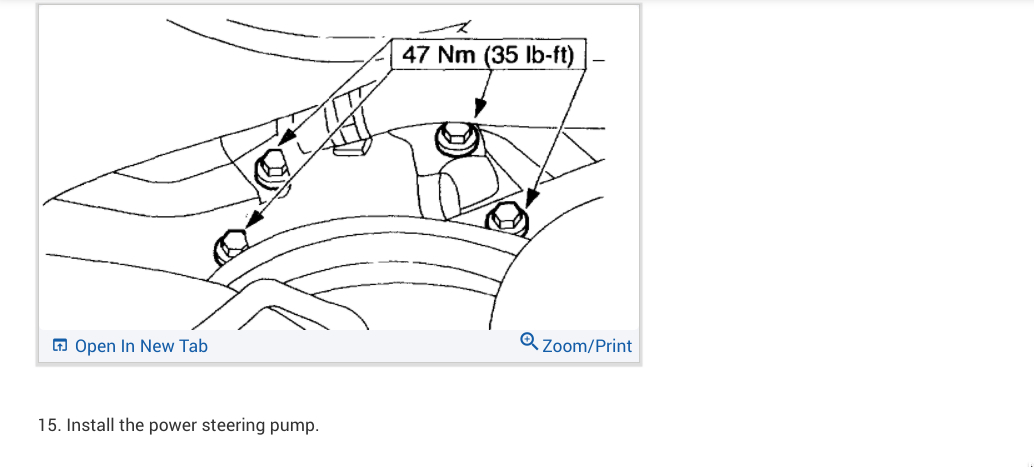 47 Nm (35 lb-ft)

Open In New Tab

Zoom/Print

15. Install the power steering pump.