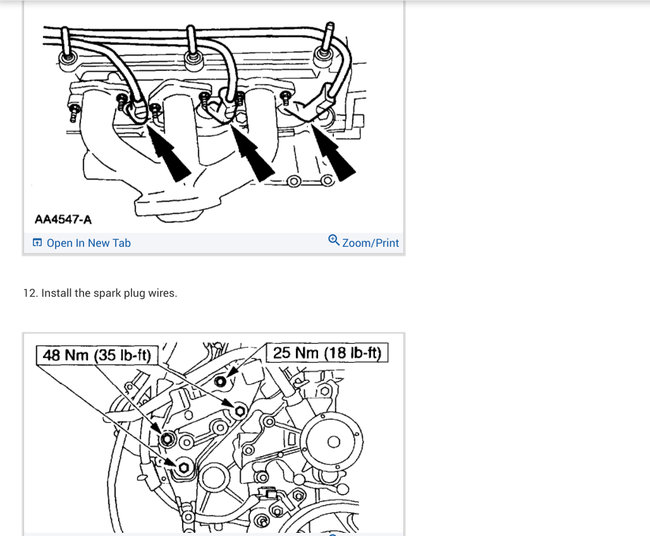 AA4547-A

Open In New Tab

Zoom/Print

12. Install the spark plug wires.

48 Nm (35 lb-ft)

25 Nm (18 lb-ft)