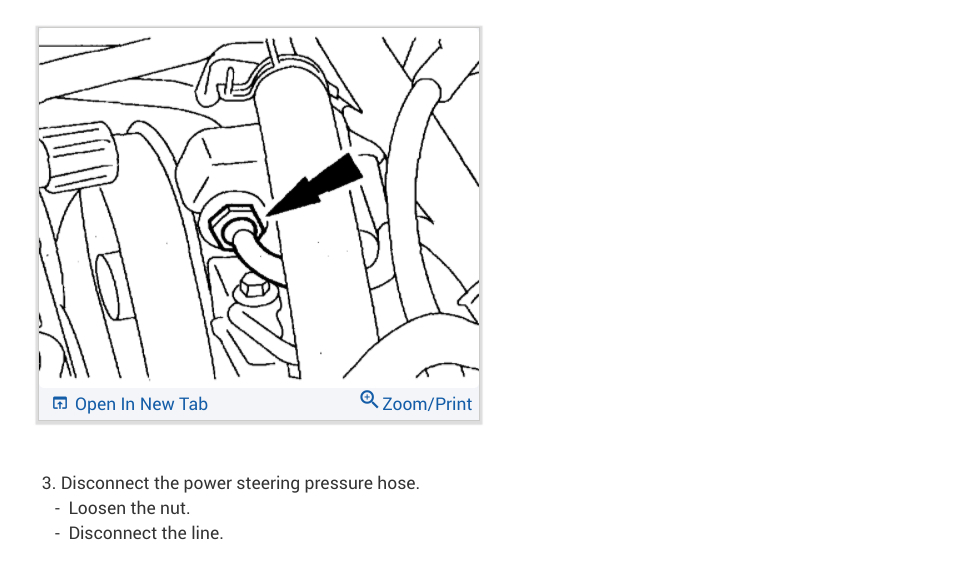 Open In New Tab
Zoom/Print

3. Disconnect the power steering pressure hose.
- Loosen the nut.
- Disconnect the line.