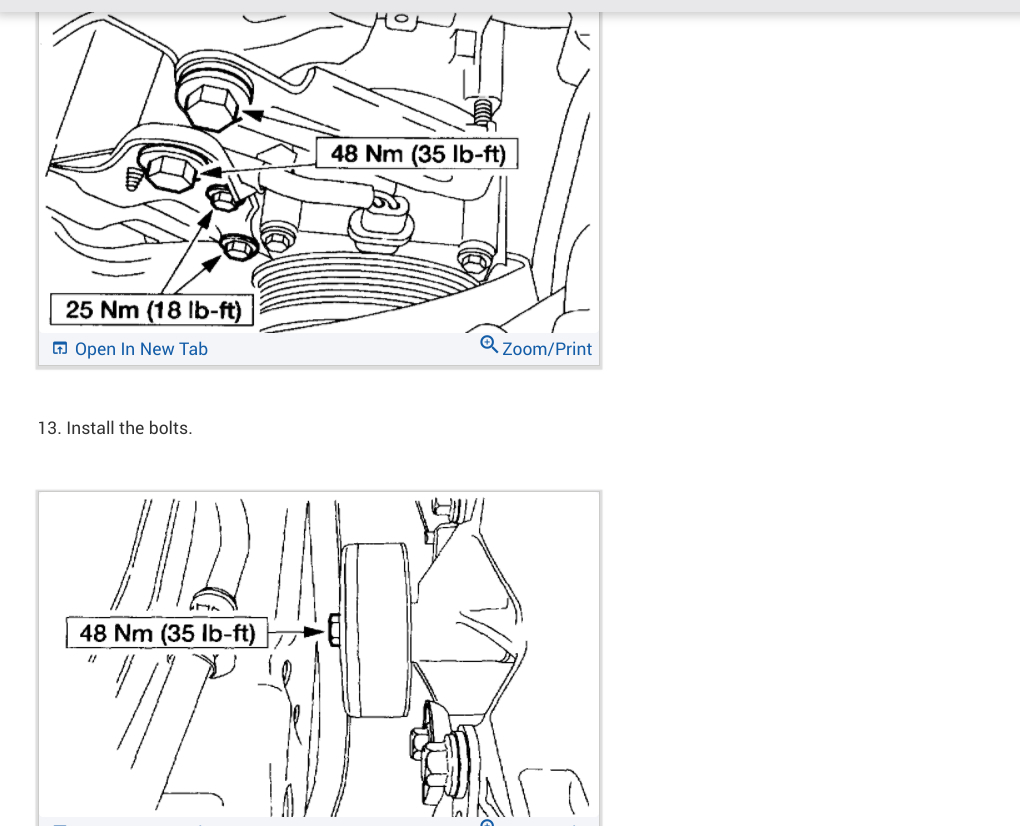 48 Nm (35 lb-ft)

25 Nm (18 lb-ft)

Open In New Tab

Zoom/Print

13. Install the bolts.

48 Nm (35 lb-ft)