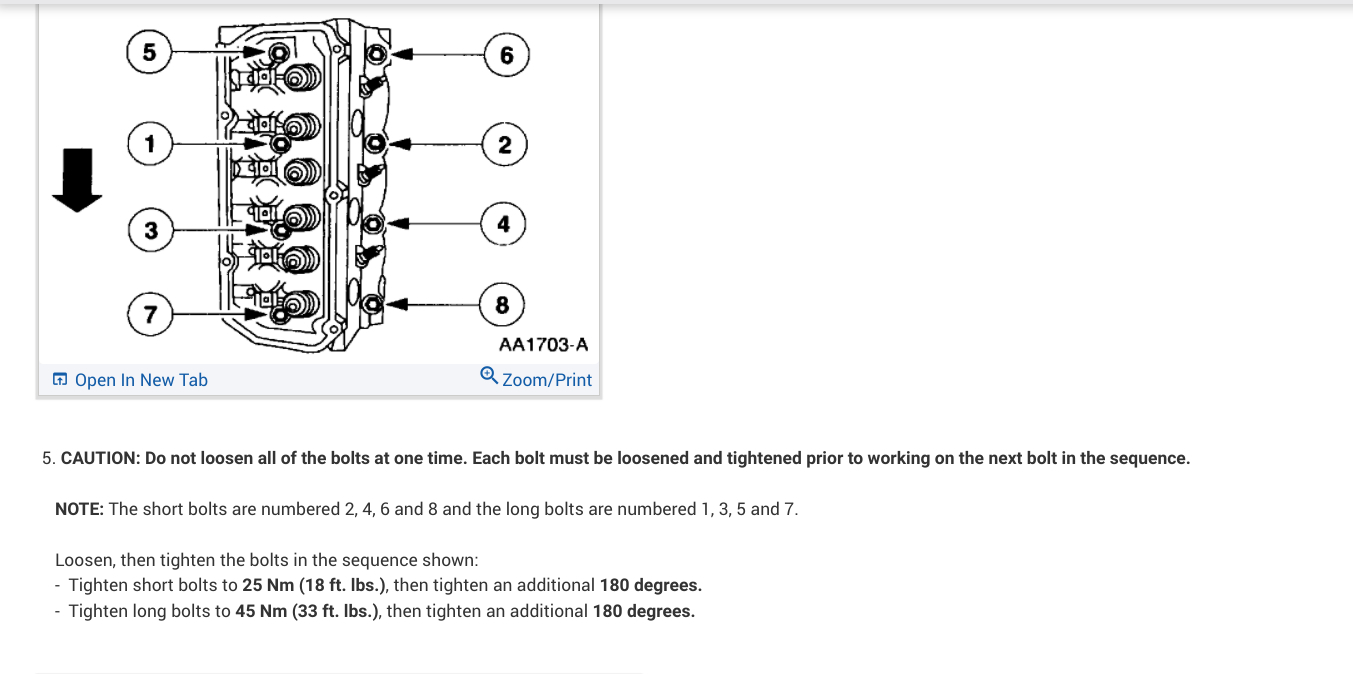 5
6
1
2
3
4
7
8
AA1703-A

Open In New Tab
Zoom/Print

5. CAUTION: Do not loosen all of the bolts at one time. Each bolt must be loosened and tightened prior to working on the next bolt in the sequence.

NOTE: The short bolts are numbered 2, 4, 6 and 8 and the long bolts are numbered 1, 3, 5 and 7.

Loosen, then tighten the bolts in the sequence shown:
- Tighten short bolts to 25 Nm (18 ft. lbs.), then tighten an additional 180 degrees.
- Tighten long bolts to 45 Nm (33 ft. lbs.), then tighten an additional 180 degrees.