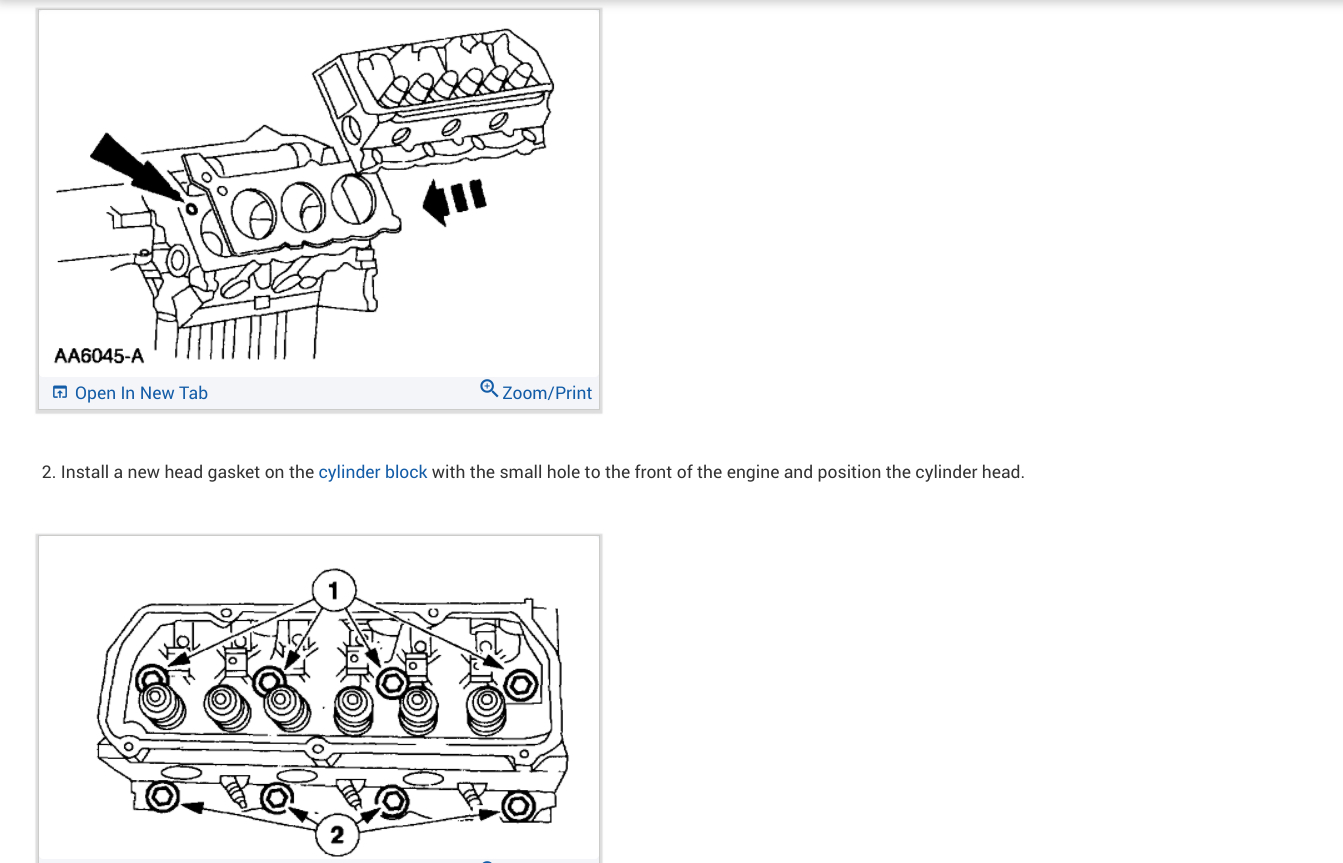 AA6045-A

Open In New Tab

Zoom/Print

2. Install a new head gasket on the cylinder block with the small hole to the front of the engine and position the cylinder head.

1

2