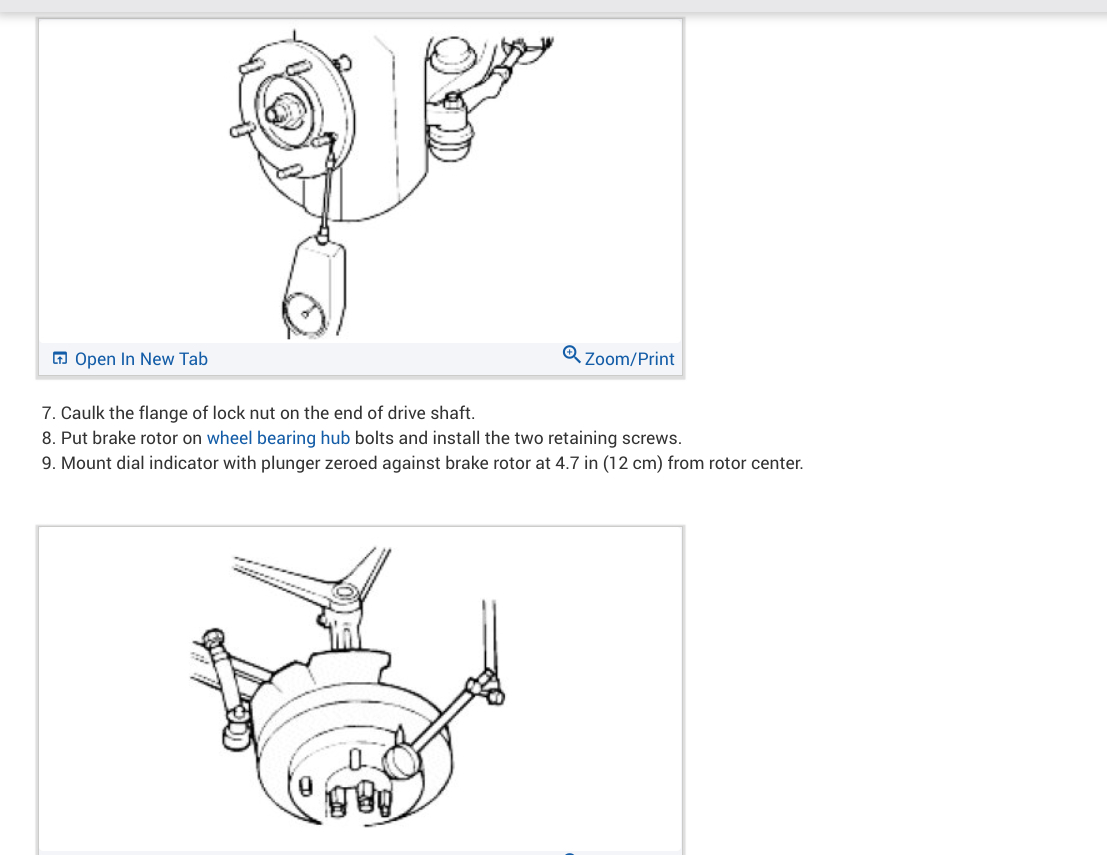 Open In New Tab
Zoom/Print

7. Caulk the flange of lock nut on the end of drive shaft.
8. Put brake rotor on wheel bearing hub bolts and install the two retaining screws.
9. Mount dial indicator with plunger zeroed against brake rotor at 4.7 in (12 cm) from rotor center.