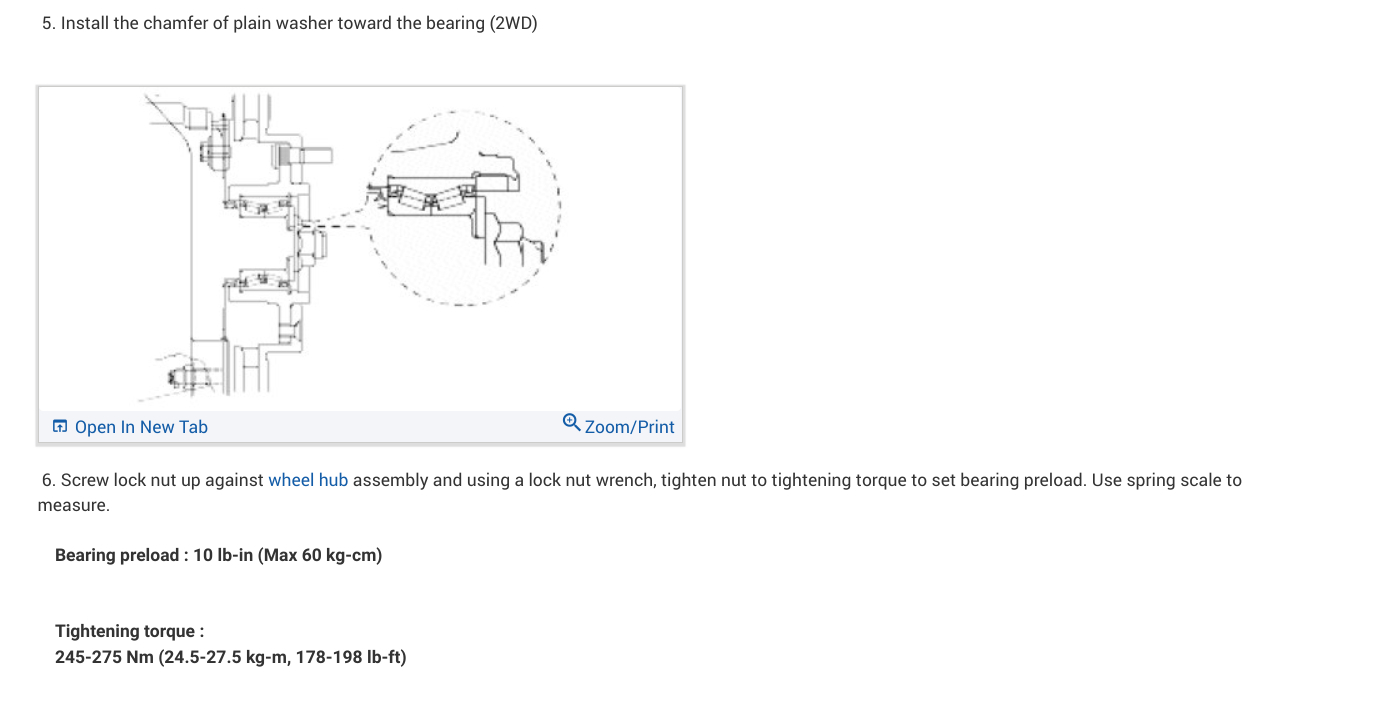 5. Install the chamfer of plain washer toward the bearing (2WD)

Open In New Tab

Zoom/Print

6. Screw lock nut up against wheel hub assembly and using a lock nut wrench, tighten nut to tightening torque to set bearing preload. Use spring scale to measure.

Bearing preload : 10 lb-in (Max 60 kg-cm)

Tightening torque :
245-275 Nm (24.5-27.5 kg-m, 178-198 lb-ft)