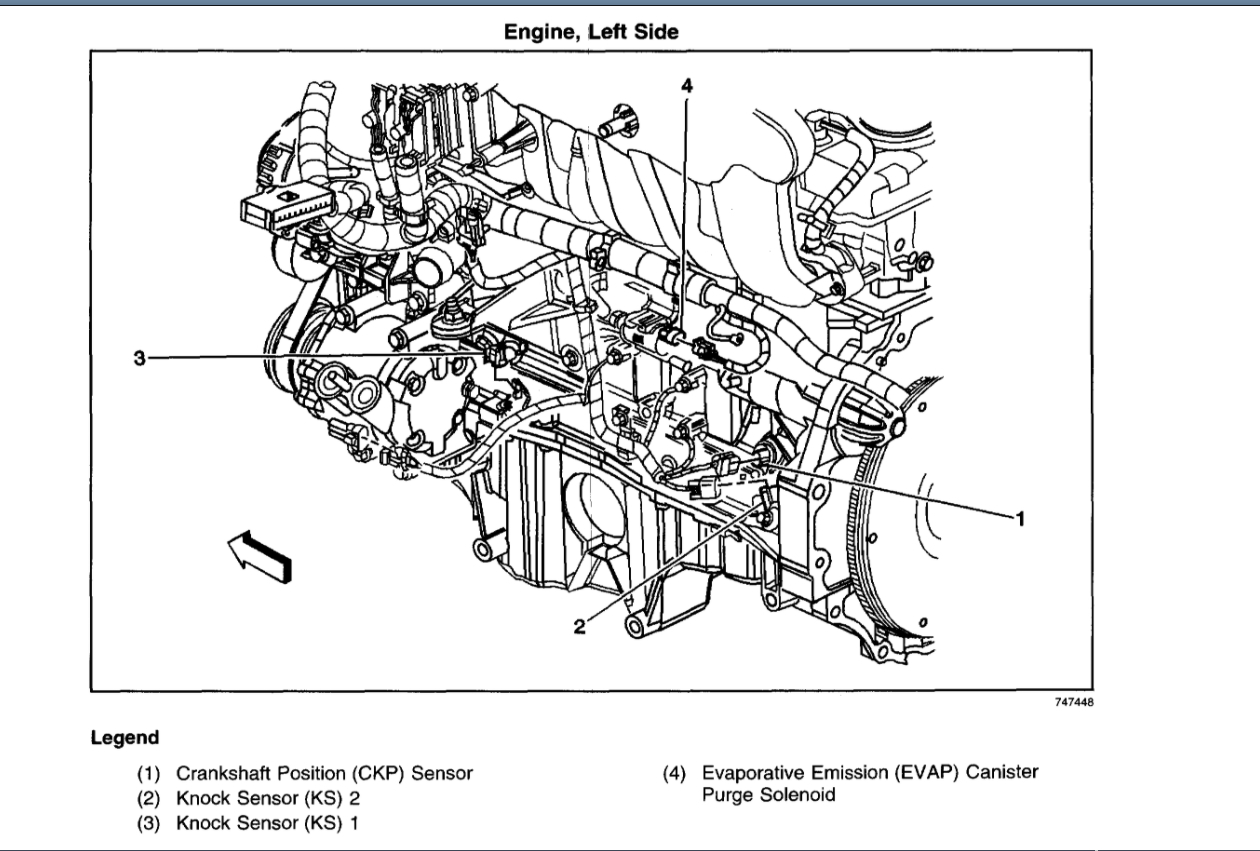 Engine, Left Side

4

3

1

2

747448

Legend

(1) Crankshaft Position (CKP) Sensor
(2) Knock Sensor (KS) 2
(3) Knock Sensor (KS) 1

(4) Evaporative Emission (EVAP) Canister Purge Solenoid