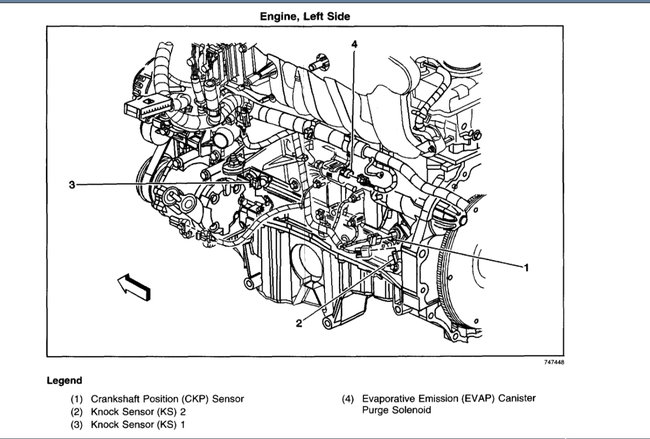 Engine, Left Side

4

3

1

2

747448

Legend

(1) Crankshaft Position (CKP) Sensor
(2) Knock Sensor (KS) 2
(3) Knock Sensor (KS) 1

(4) Evaporative Emission (EVAP) Canister Purge Solenoid