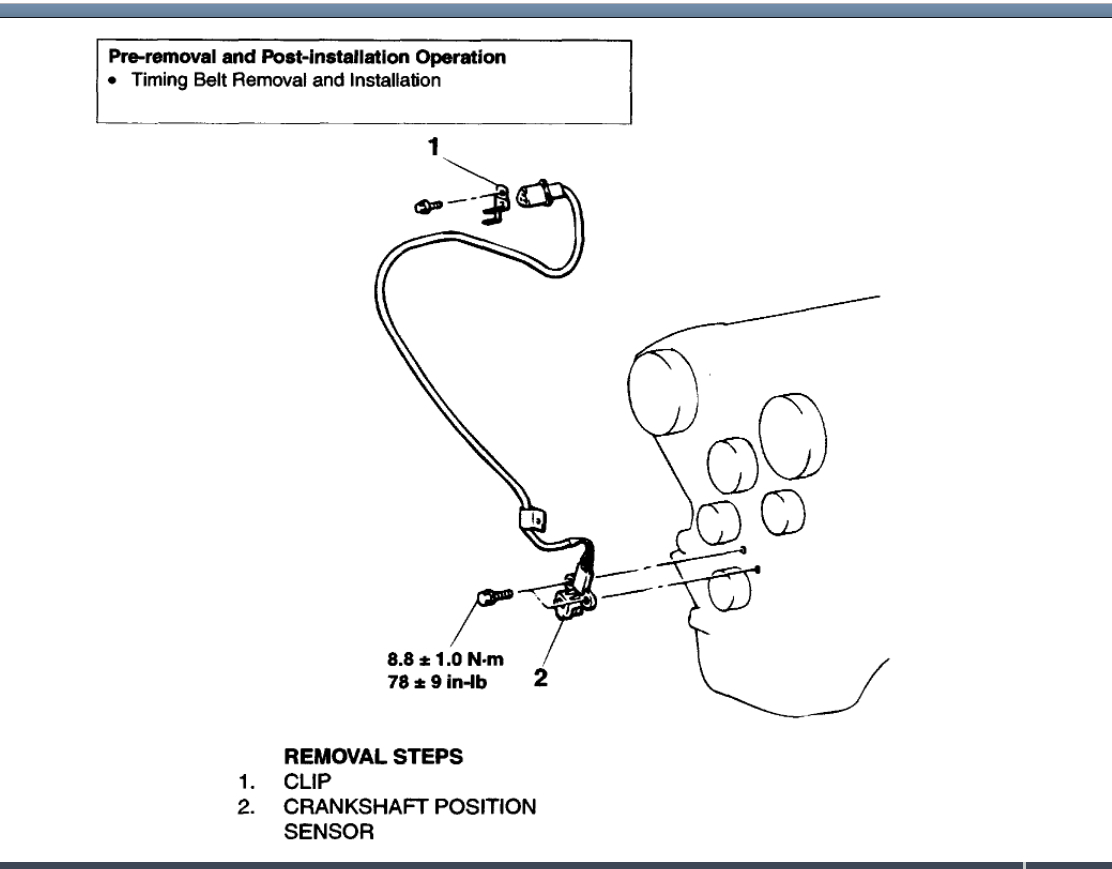 Pre-removal and Post-installation Operation
• Timing Belt Removal and Installation

1

8.8 ± 1.0 N·m
78 ± 9 in-lb

2

REMOVAL STEPS
1. CLIP
2. CRANKSHAFT POSITION SENSOR