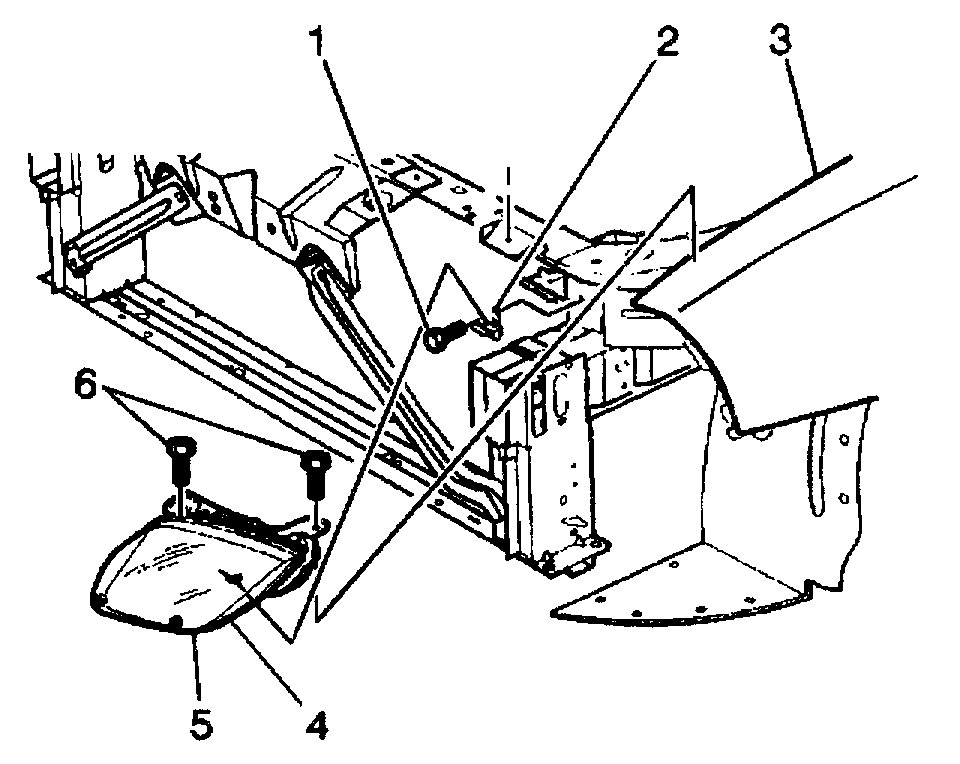 1
2
3
6
5
4