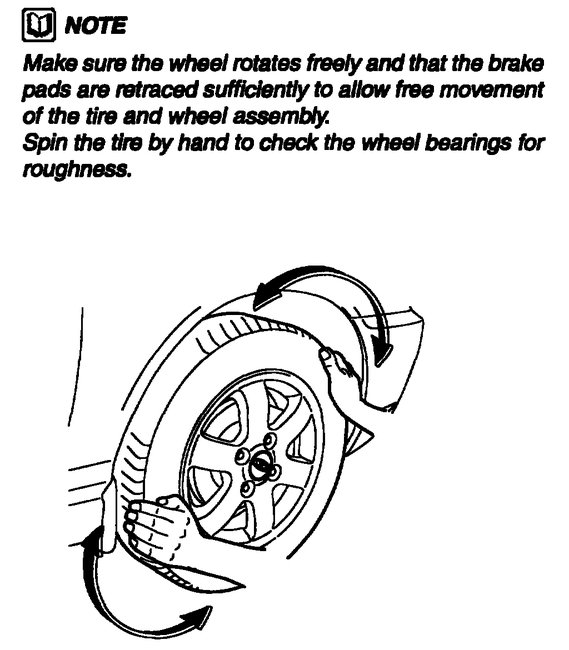 NOTE

Make sure the wheel rotates freely and that the brake pads are retraced sufficiently to allow free movement of the tire and wheel assembly.
Spin the tire by hand to check the wheel bearings for roughness.