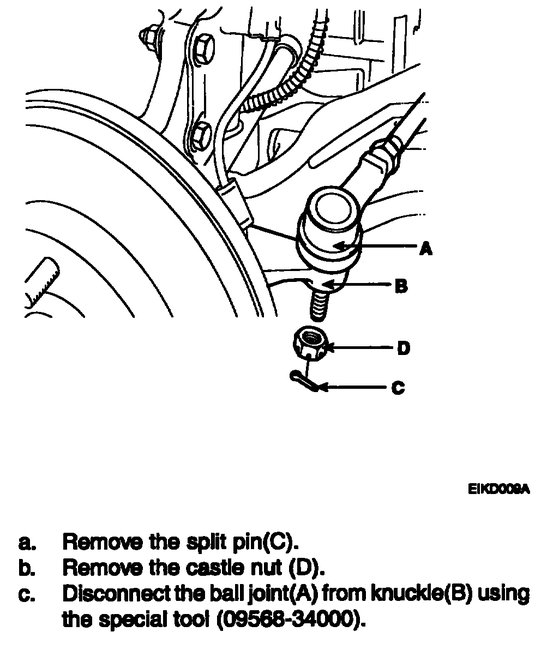 A
B
D
C

EIKD009A

a. Remove the split pin(C).
b. Remove the castle nut (D).
c. Disconnect the ball joint(A) from knuckle(B) using the special tool (09568-34000).