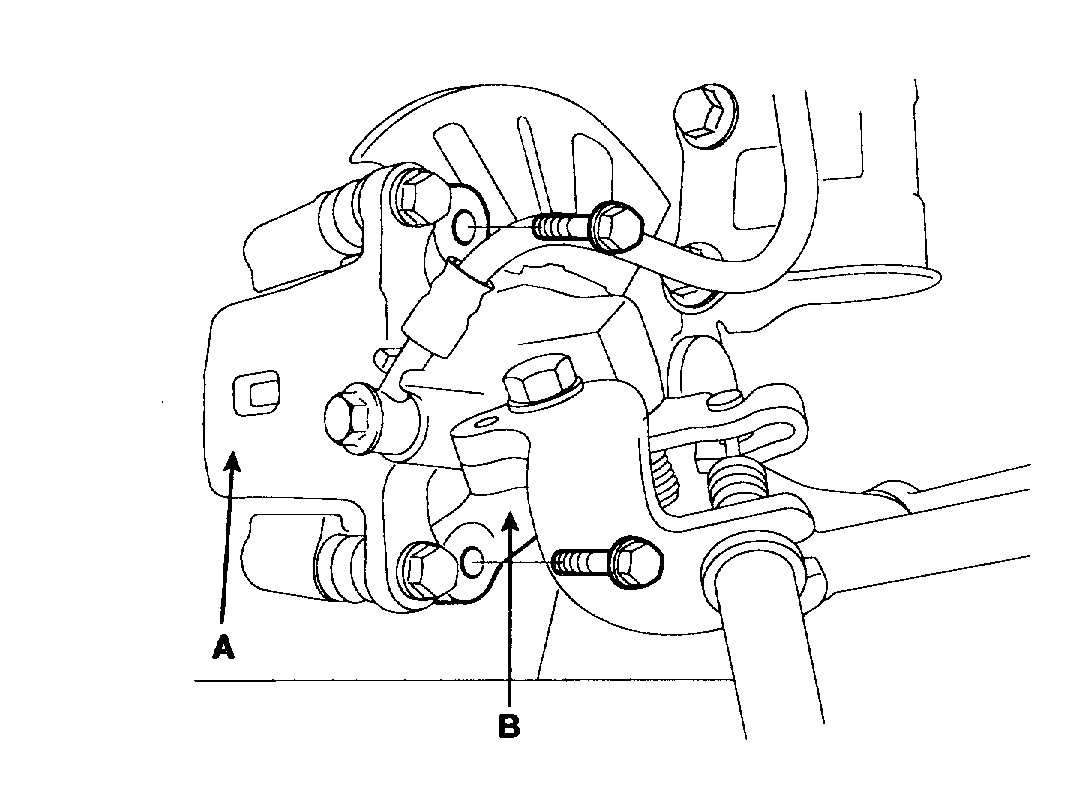 A

B