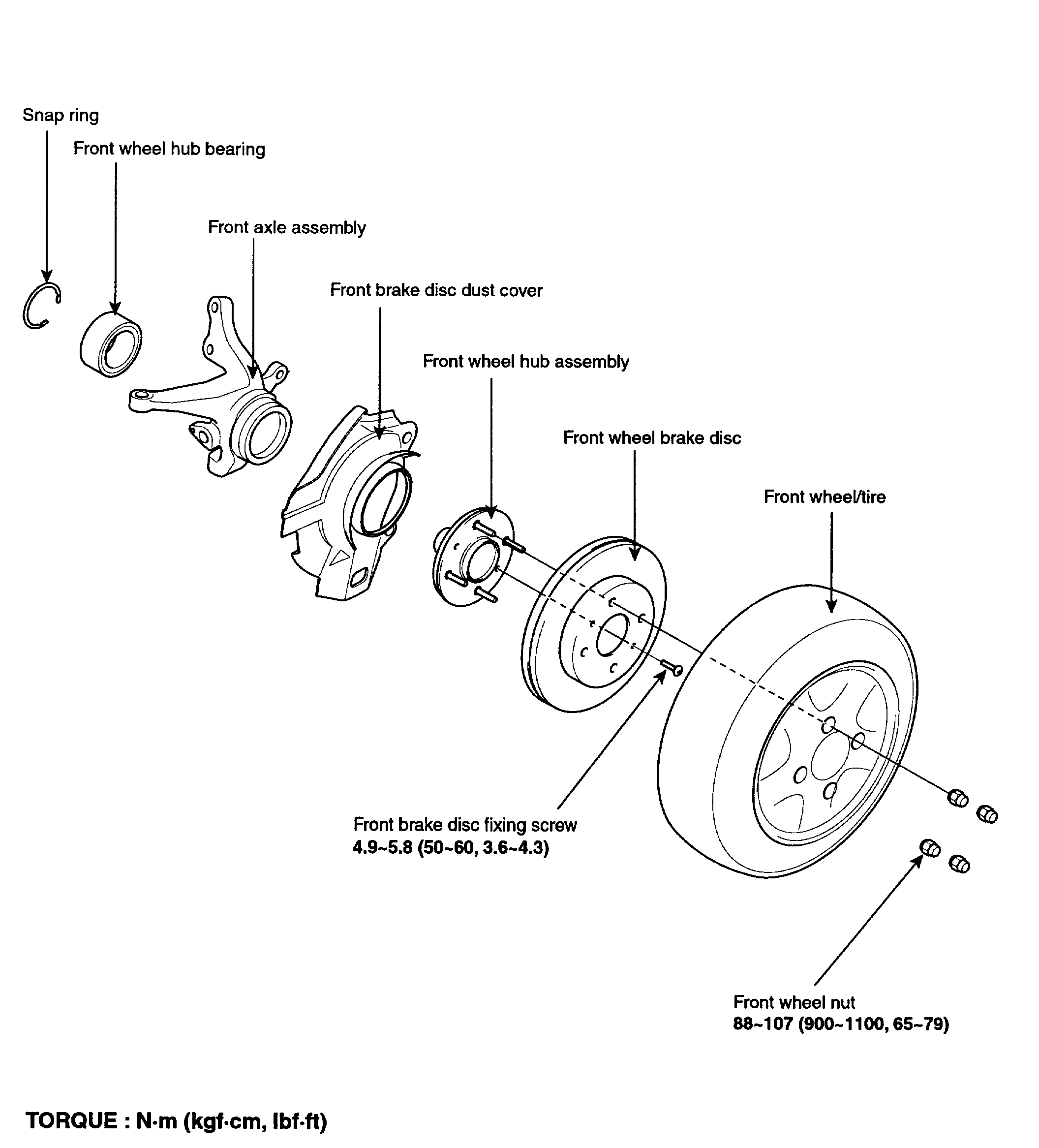 Snap ring

Front wheel hub bearing

Front axle assembly

Front brake disc dust cover

Front wheel hub assembly

Front wheel brake disc

Front wheel/tire

Front brake disc fixing screw
4.9~5.8 (50~60, 3.6~4.3)

Front wheel nut
88~107 (900~1100, 65~79)

TORQUE : N·m (kgf·cm, lbf·ft)