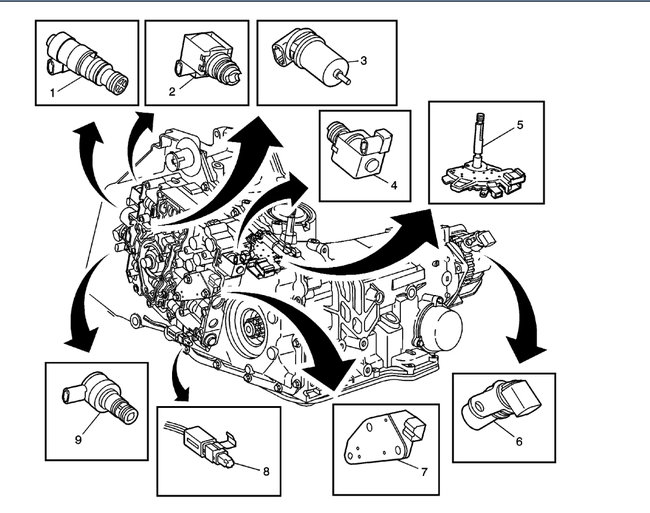 1
2
3
4
5
9
8
7
6