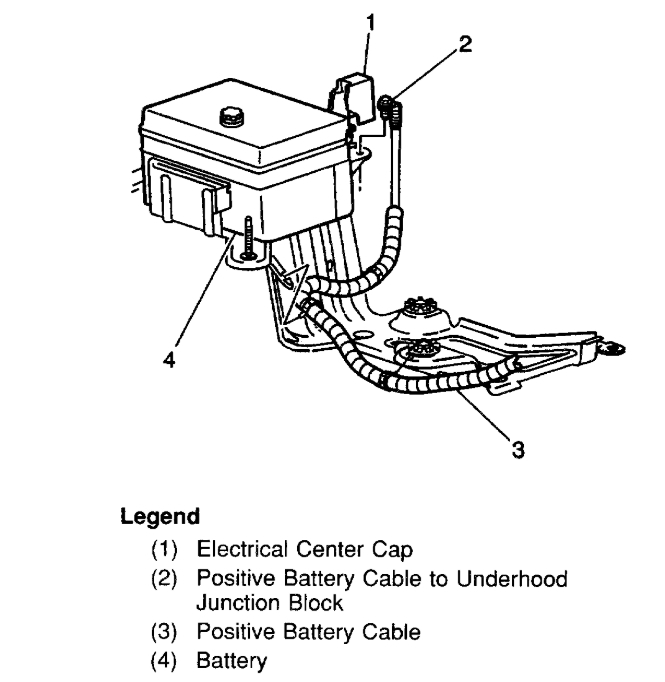 1
2
4
3

Legend

(1) Electrical Center Cap
(2) Positive Battery Cable to Underhood Junction Block
(3) Positive Battery Cable
(4) Battery