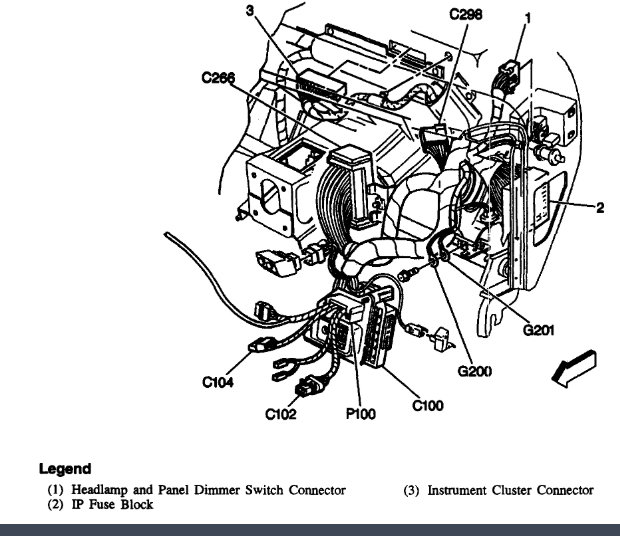 3
C298
1
C266
2
G201
G200
C104
C102
P100
C100

Legend
(1) Headlamp and Panel Dimmer Switch Connector
(2) IP Fuse Block
(3) Instrument Cluster Connector