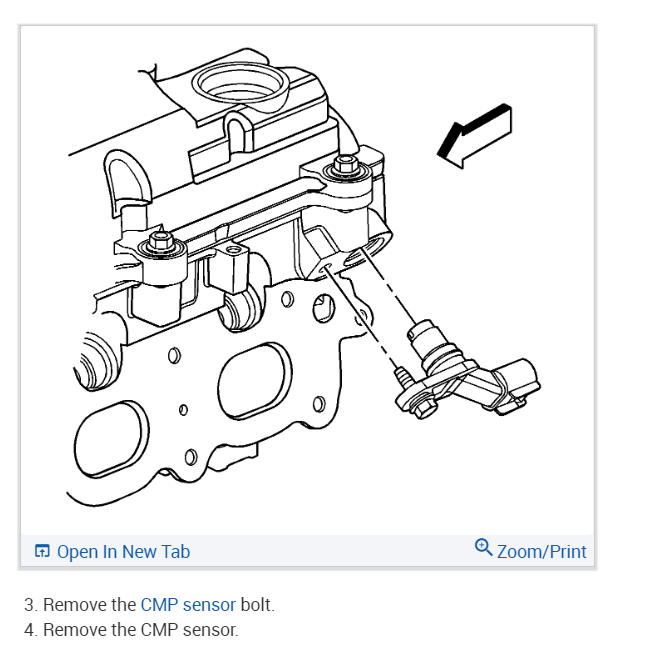 Open In New Tab

Zoom/Print

3. Remove the CMP sensor bolt.
4. Remove the CMP sensor.