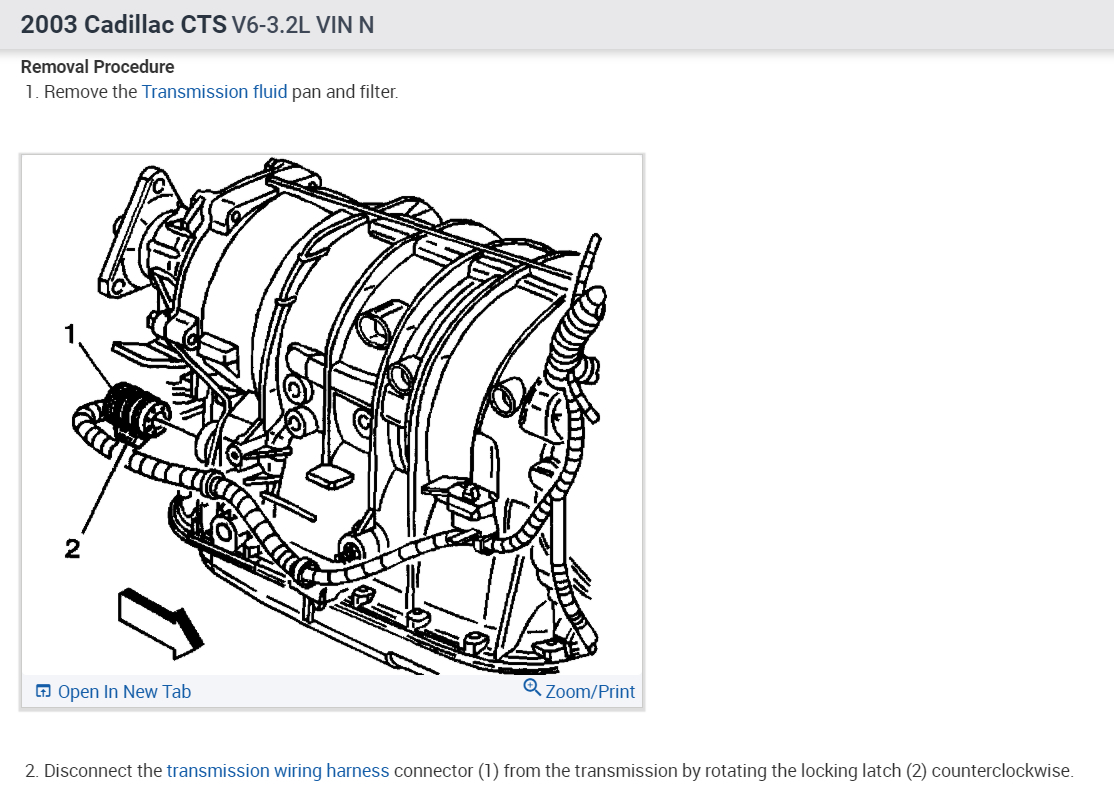 2003 Cadillac CTS V6-3.2L VIN N

Removal Procedure

1. Remove the Transmission fluid pan and filter.

1

2

Open In New Tab

Zoom/Print

2. Disconnect the transmission wiring harness connector (1) from the transmission by rotating the locking latch (2) counterclockwise.