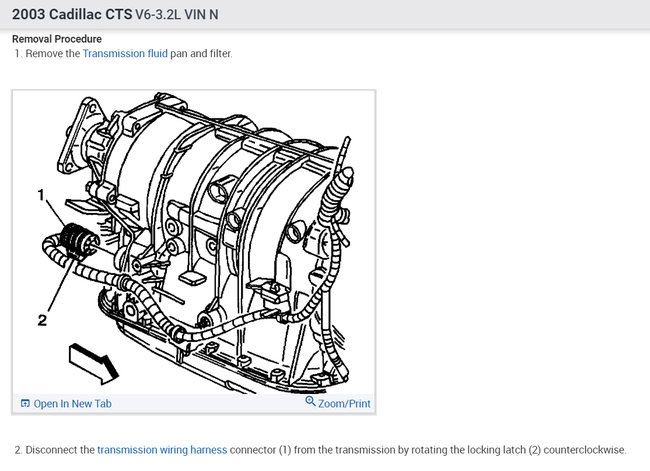 2003 Cadillac CTS V6-3.2L VIN N

Removal Procedure

1. Remove the Transmission fluid pan and filter.

1

2

Open In New Tab

Zoom/Print

2. Disconnect the transmission wiring harness connector (1) from the transmission by rotating the locking latch (2) counterclockwise.